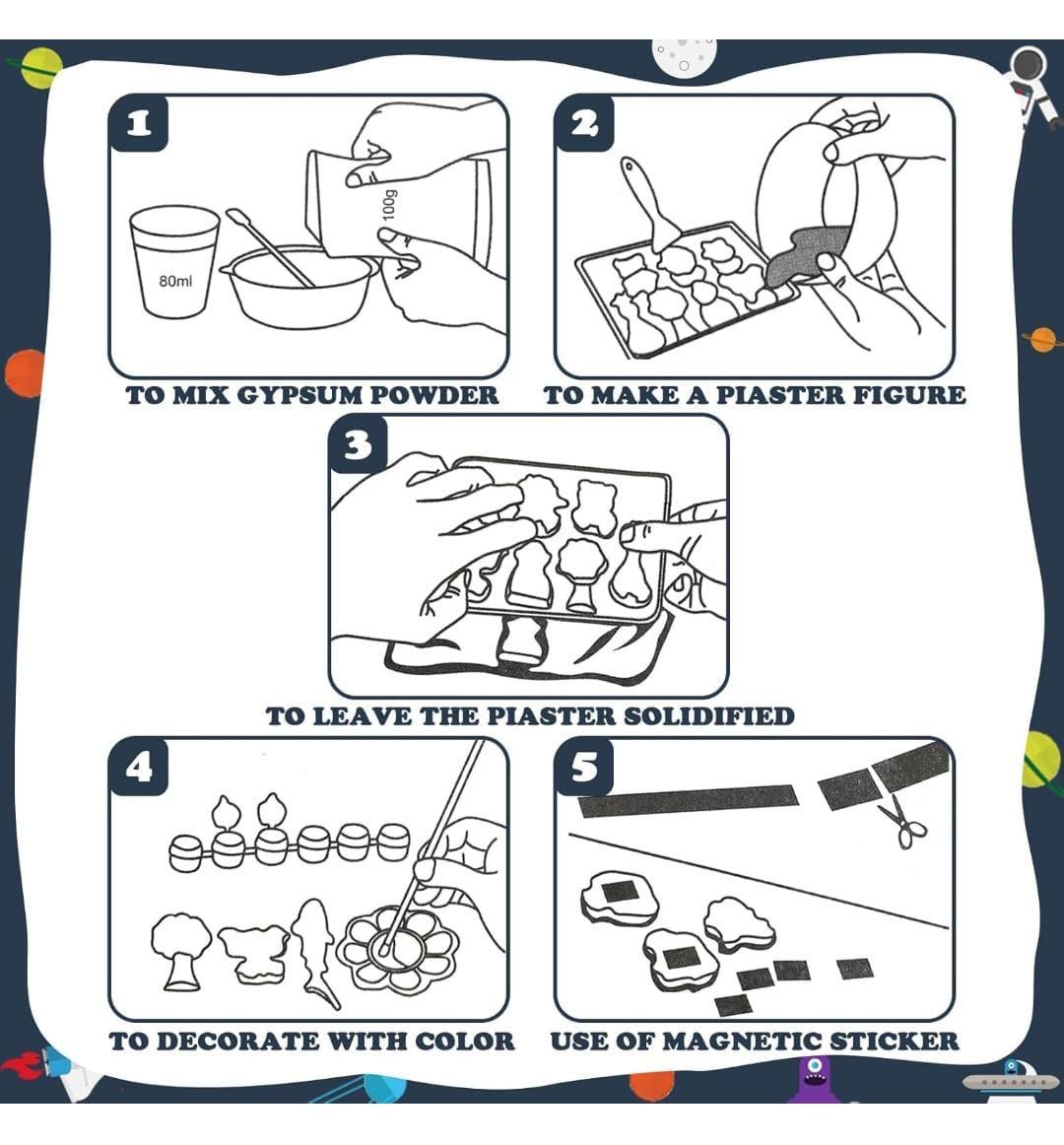 1

80ml

100g

TO MIX GYPSUM POWDER

2

TO MAKE A PIASTER FIGURE

3

TO LEAVE THE PIASTER SOLIDIFIED

4

TO DECORATE WITH COLOR

5

USE OF MAGNETIC STICKER